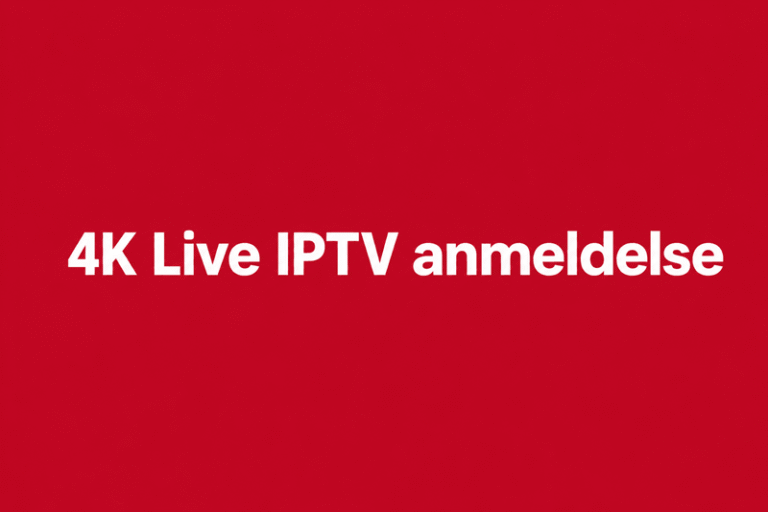 4K Live IPTV anmeldelse